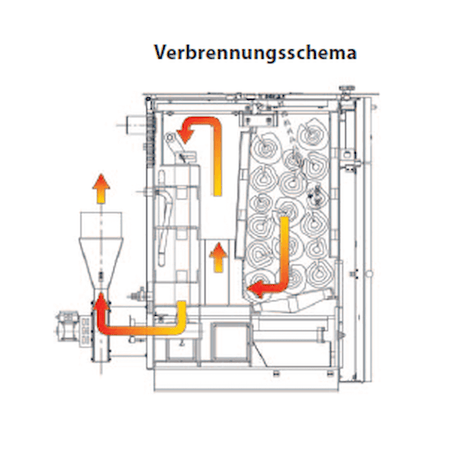 Verbrennungsschema